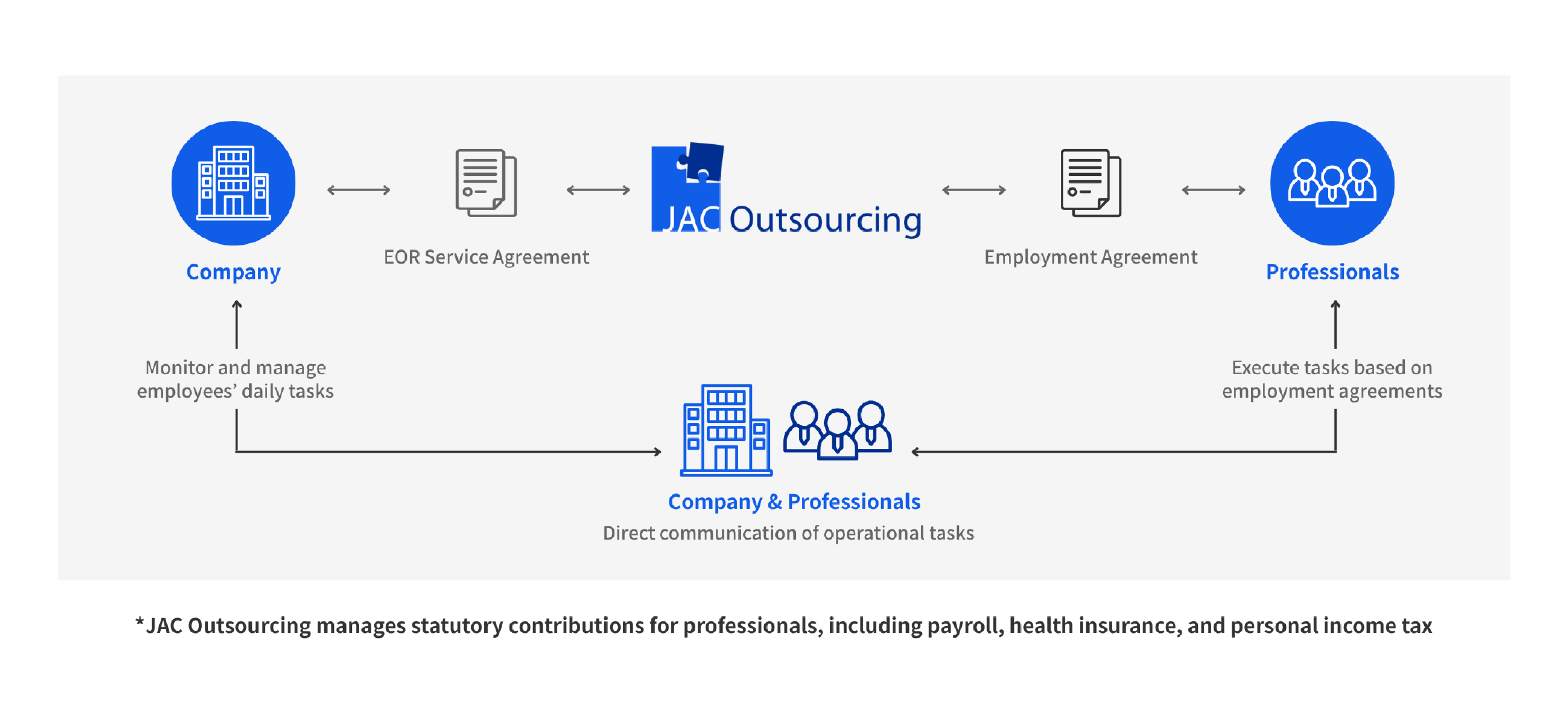 Company

EOR Service Agreement

JAC Outsourcing

Employment Agreement

Professionals

Monitor and manage employees' daily tasks

Execute tasks based on employment agreements

Company & Professionals
Direct communication of operational tasks

*JAC Outsourcing manages statutory contributions for professionals, including payroll, health insurance, and personal income tax